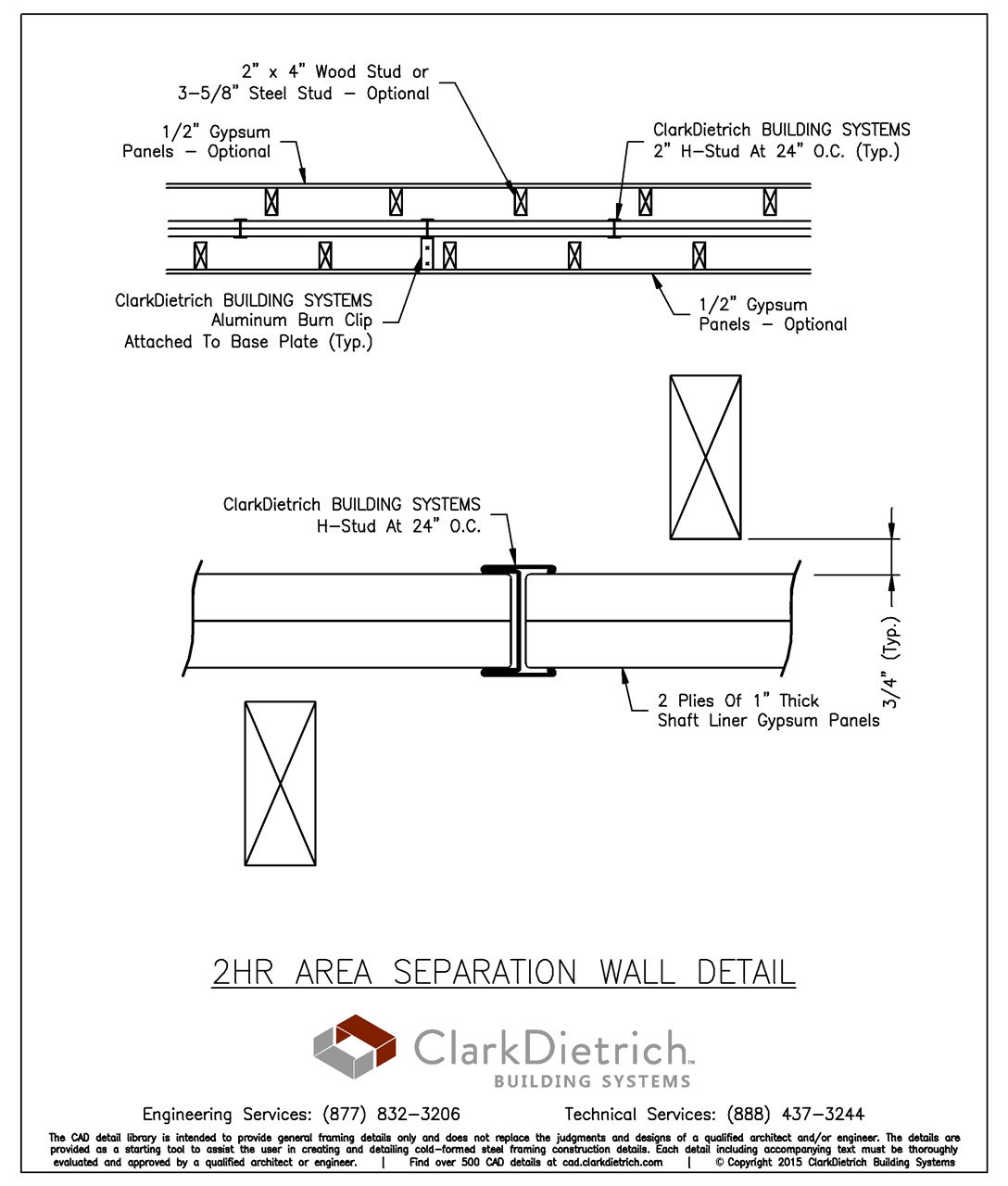 2" x 4" Wood Stud or
3-5/8" Steel Stud – Optional

1/2" Gypsum
Panels – Optional

ClarkDietrich BUILDING SYSTEMS
2" H-Stud At 24" O.C. (Typ.)

ClarkDietrich BUILDING SYSTEMS
Aluminum Burn Clip
Attached To Base Plate (Typ.)

1/2" Gypsum
Panels – Optional

ClarkDietrich BUILDING SYSTEMS
H-Stud At 24" O.C.

3/4" (Typ.)

2 Plies Of 1" Thick
Shaft Liner Gypsum Panels

2HR AREA SEPARATION WALL DETAIL

ClarkDietrich™
BUILDING SYSTEMS

Engineering Services: (877) 832-3206
Technical Services: (888) 437-3244

The CAD detail library is intended to provide general framing details only and does not replace the judgments and designs of a qualified architect and/or engineer. The details are provided as a starting tool to assist the user in creating and detailing cold-formed steel framing construction details. Each detail including accompanying text must be thoroughly evaluated and approved by a qualified architect or engineer. | Find over 500 CAD details at cad.clarkdietrich.com | © Copyright 2015 ClarkDietrich Building Systems