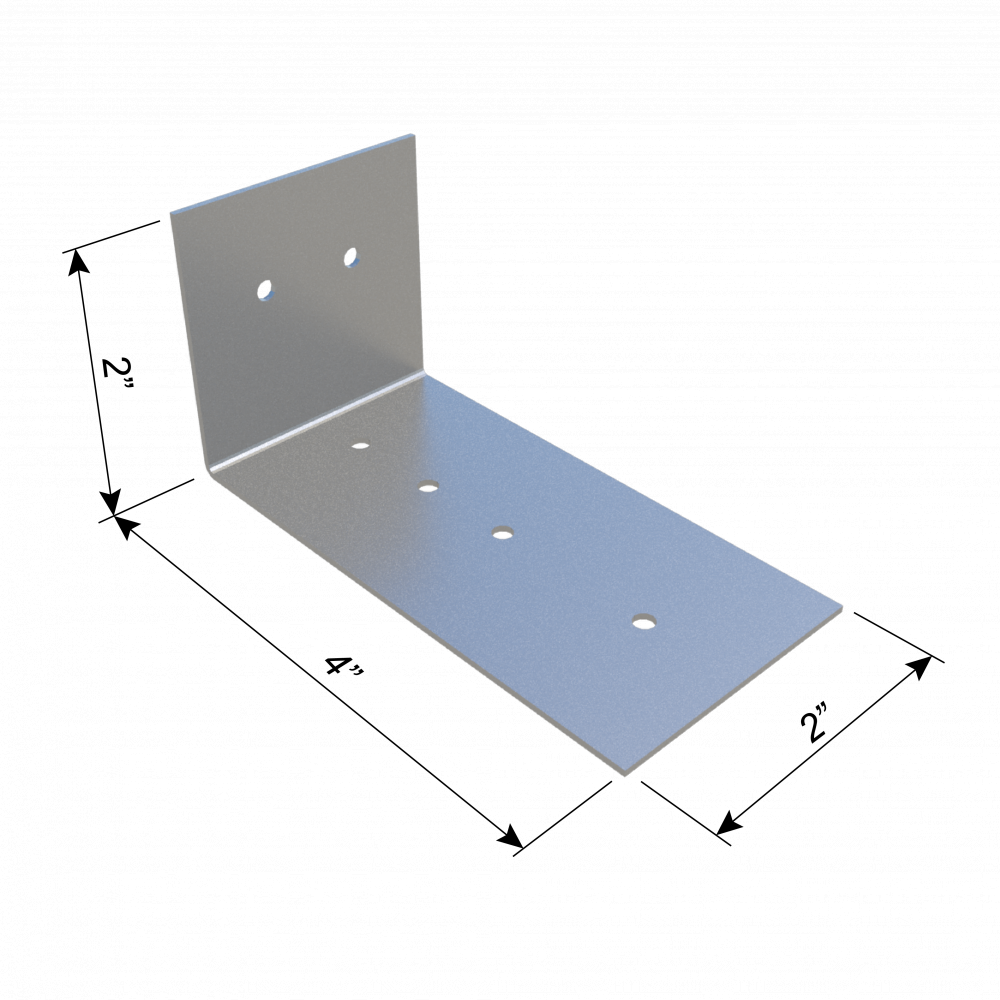 2”

4”

2”